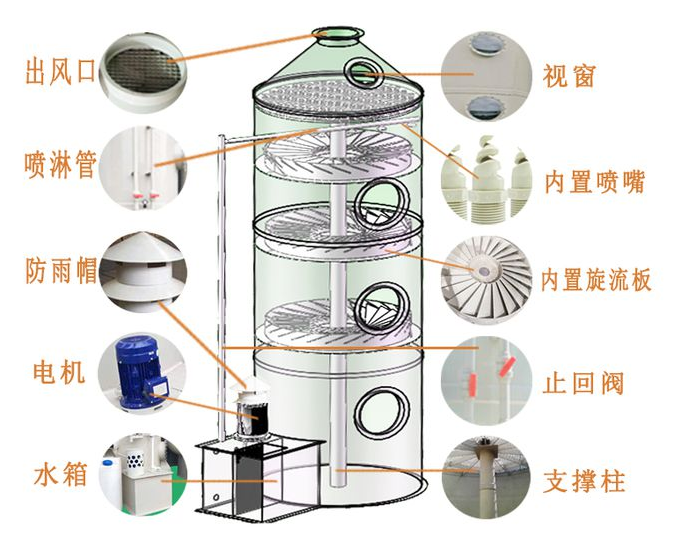 出风口

喷淋管

防雨帽

电机

水箱

视窗

内置喷嘴

内置旋流板

止回阀

支撑柱